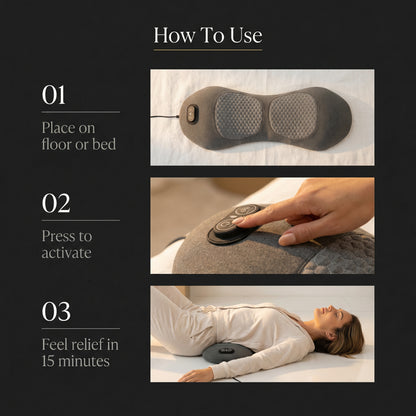 How To Use

01

Place on floor or bed

02

Press to activate

03

Feel relief in 15 minutes